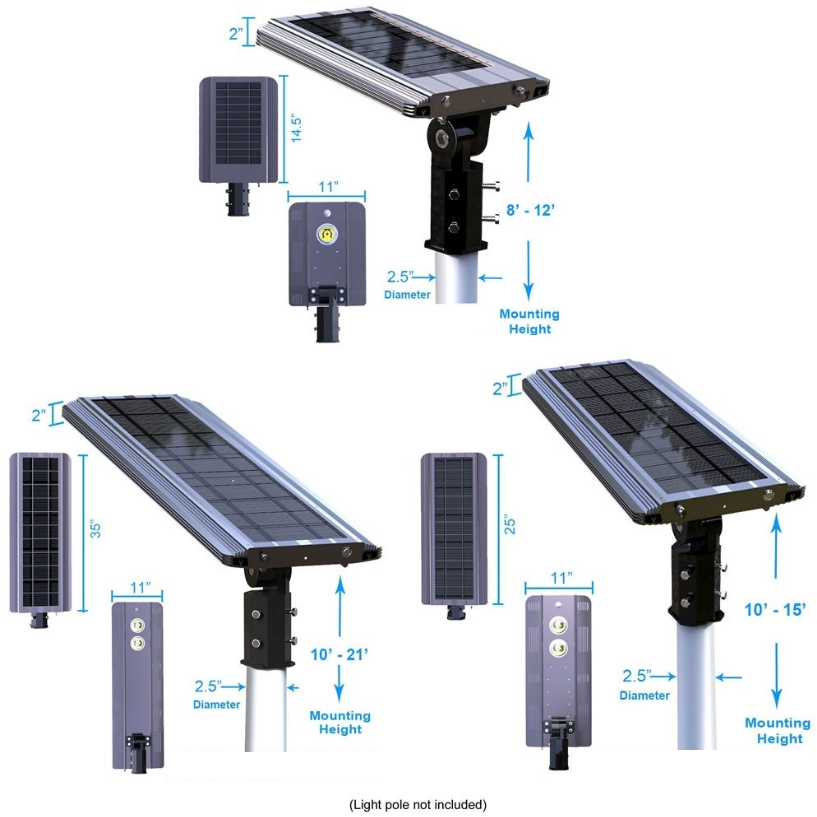 2"

14.5"

11"

8' - 12'

2.5"
Diameter

Mounting Height

2"

35"

11"

10' - 21'

2.5"
Diameter

Mounting Height

2"

25"

11"

10' - 15'

2.5"
Diameter

Mounting Height

(Light pole not included)