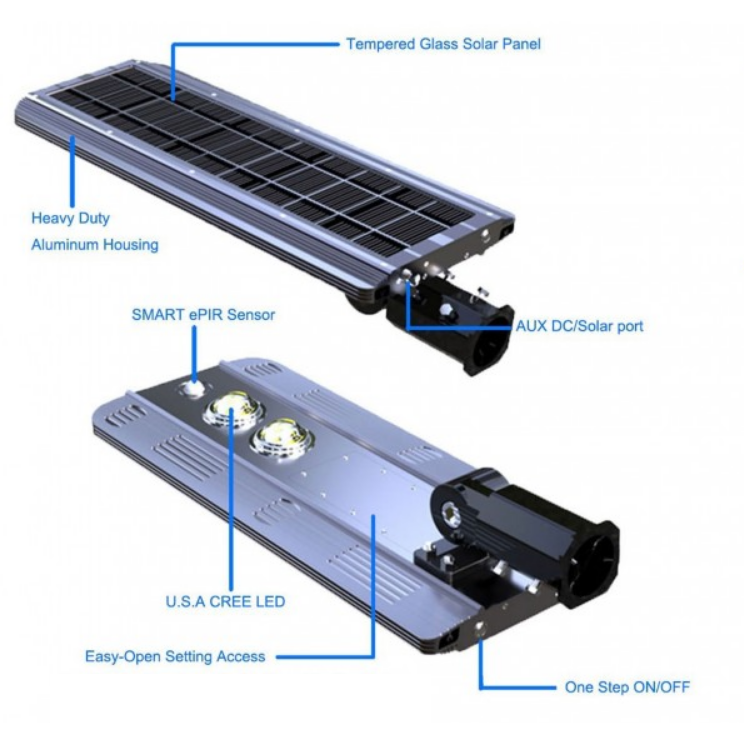 Tempered Glass Solar Panel

Heavy Duty
Aluminum Housing

SMART ePIR Sensor

AUX DC/Solar port

U.S.A CREE LED

Easy-Open Setting Access

One Step ON/OFF