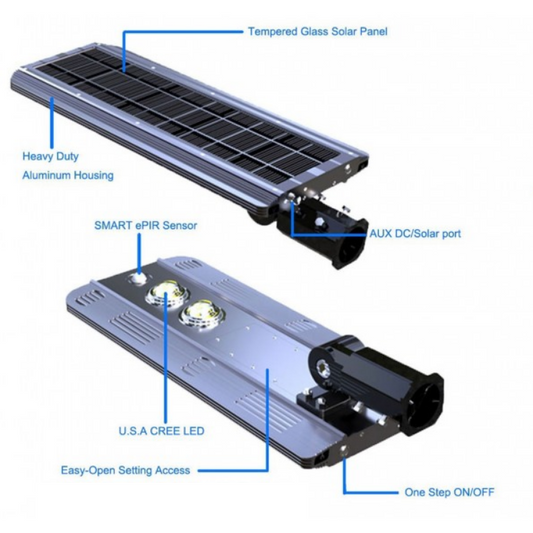 Tempered Glass Solar Panel

Heavy Duty
Aluminum Housing

SMART ePIR Sensor

AUX DC/Solar port

U.S.A CREE LED

Easy-Open Setting Access

One Step ON/OFF